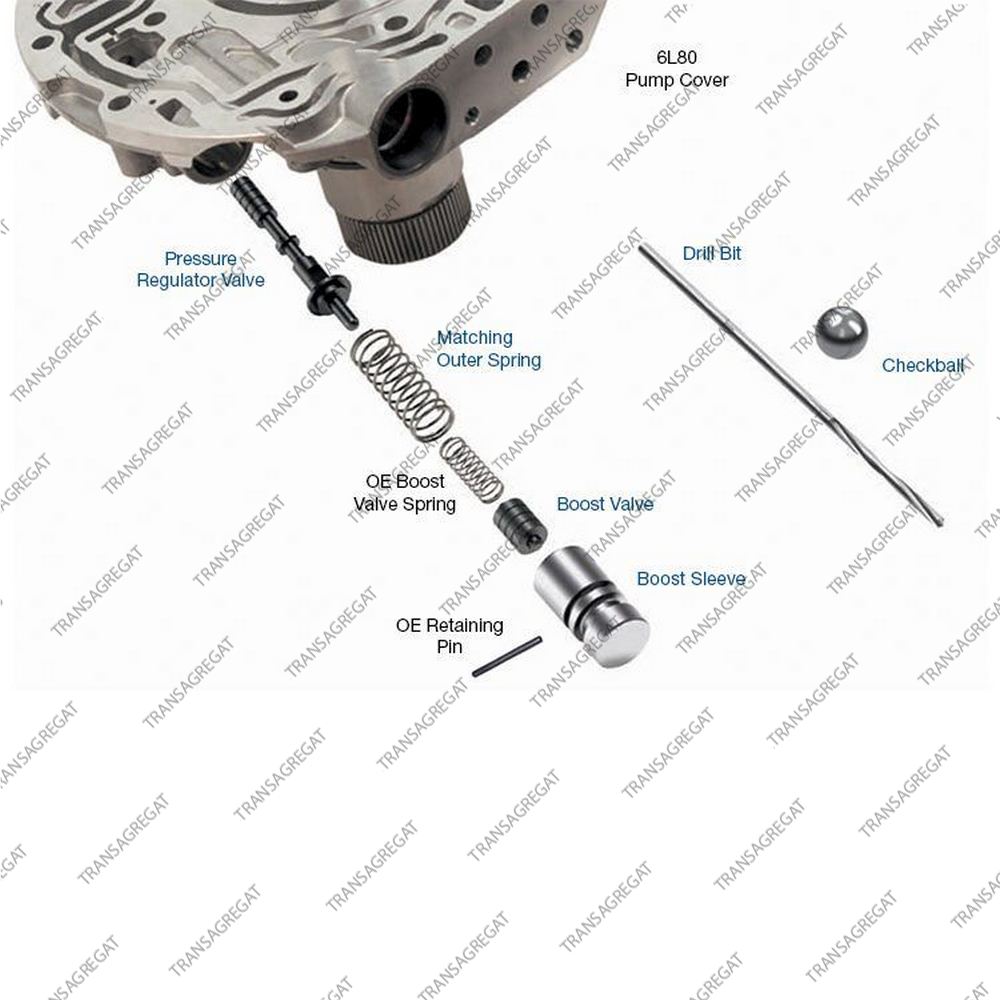 6L80
Pump Cover

Pressure
Regulator Valve

Drill Bit

Matching
Outer Spring

Checkball

OE Boost
Valve Spring

Boost Valve

Boost Sleeve

OE Retaining
Pin

TRANSAGREGAT